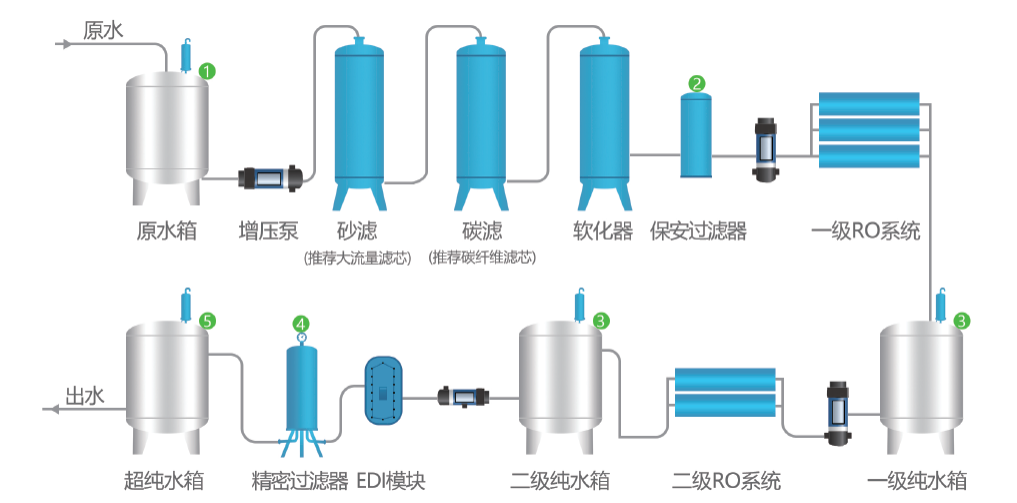 原水

1

2

原水箱

增压泵

砂滤
（推荐大流量滤芯）

碳滤
（推荐碳纤维滤芯）

软化器

保安过滤器

一级RO系统

5

4

3

3

出水

超纯水箱

精密过滤器

EDI模块

二级纯水箱

二级RO系统

一级纯水箱